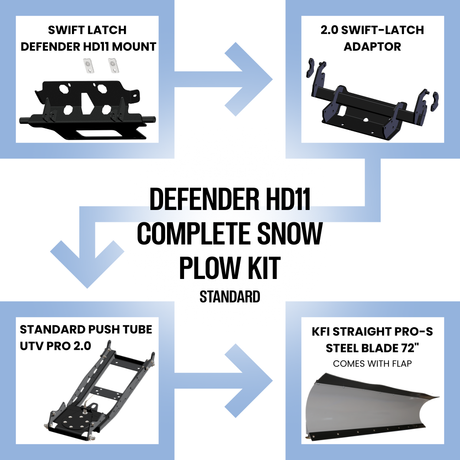 SWIFT LATCH DEFENDER HD11 MOUNT

2.0 SWIFT-LATCH ADAPTOR

DEFENDER HD11 COMPLETE SNOW PLOW KIT

STANDARD

STANDARD PUSH TUBE UTV PRO 2.0

KFI STRAIGHT PRO-S STEEL BLADE 72"

COMES WITH FLAP