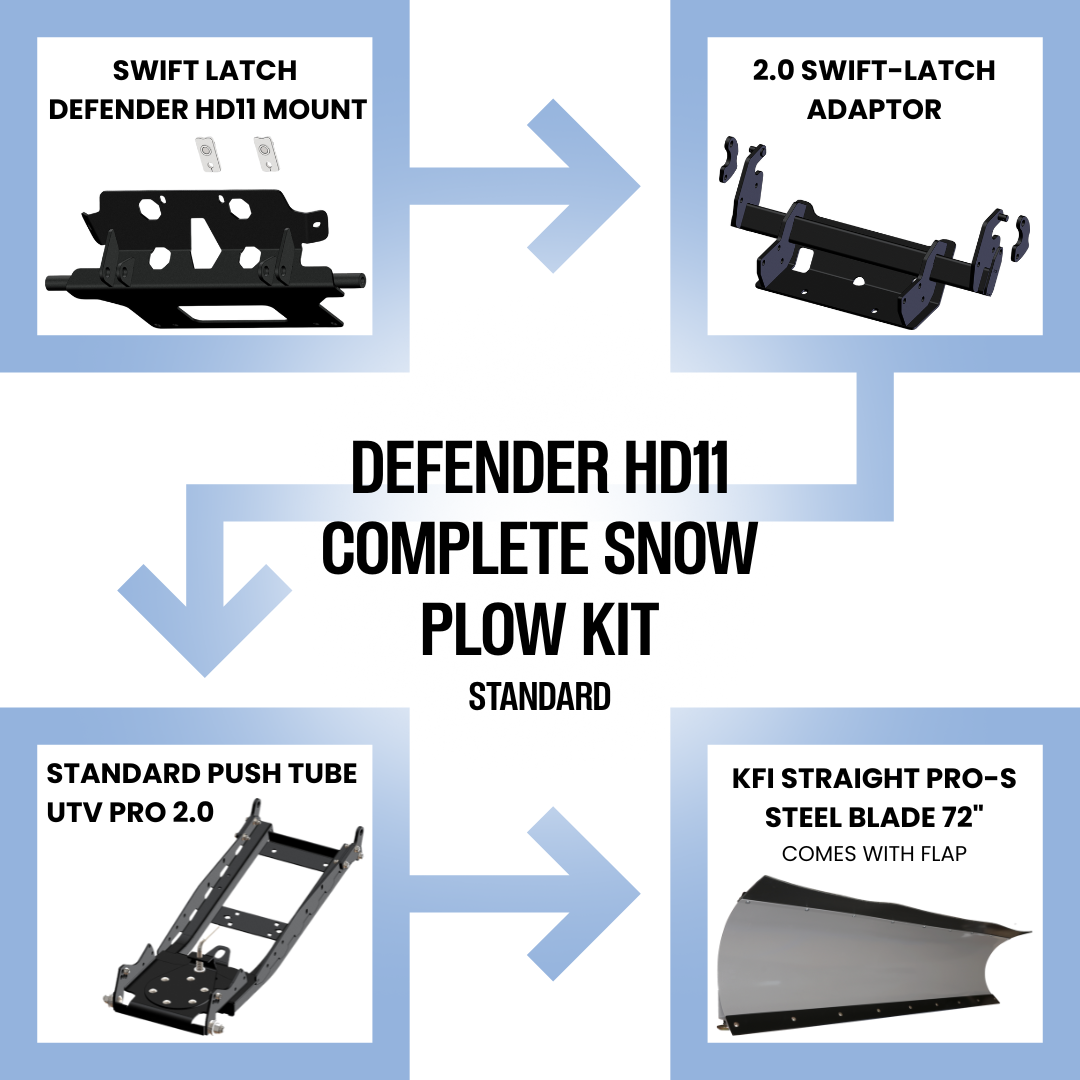 SWIFT LATCH DEFENDER HD11 MOUNT

2.0 SWIFT-LATCH ADAPTOR

DEFENDER HD11 COMPLETE SNOW PLOW KIT

STANDARD

STANDARD PUSH TUBE UTV PRO 2.0

KFI STRAIGHT PRO-S STEEL BLADE 72"

COMES WITH FLAP