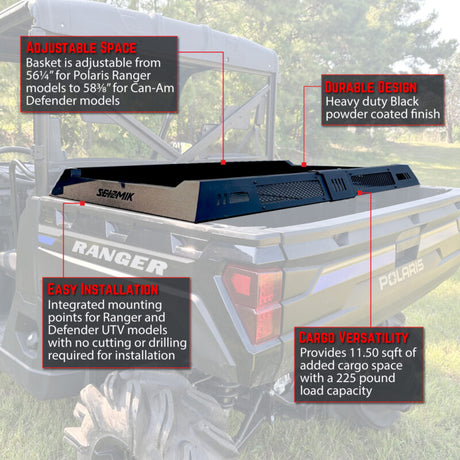 ADJUSTABLE SPACE
Basket is adjustable from 56¼" for Polaris Ranger models to 58⅜" for Can-Am Defender models

DURABLE DESIGN
Heavy duty Black powder coated finish

SEIZMIK

RANGER

POLARIS

EASY INSTALLATION
Integrated mounting points for Ranger and Defender UTV models with no cutting or drilling required for installation

CARGO VERSATILITY
Provides 11.50 sqft of added cargo space with a 225 pound load capacity