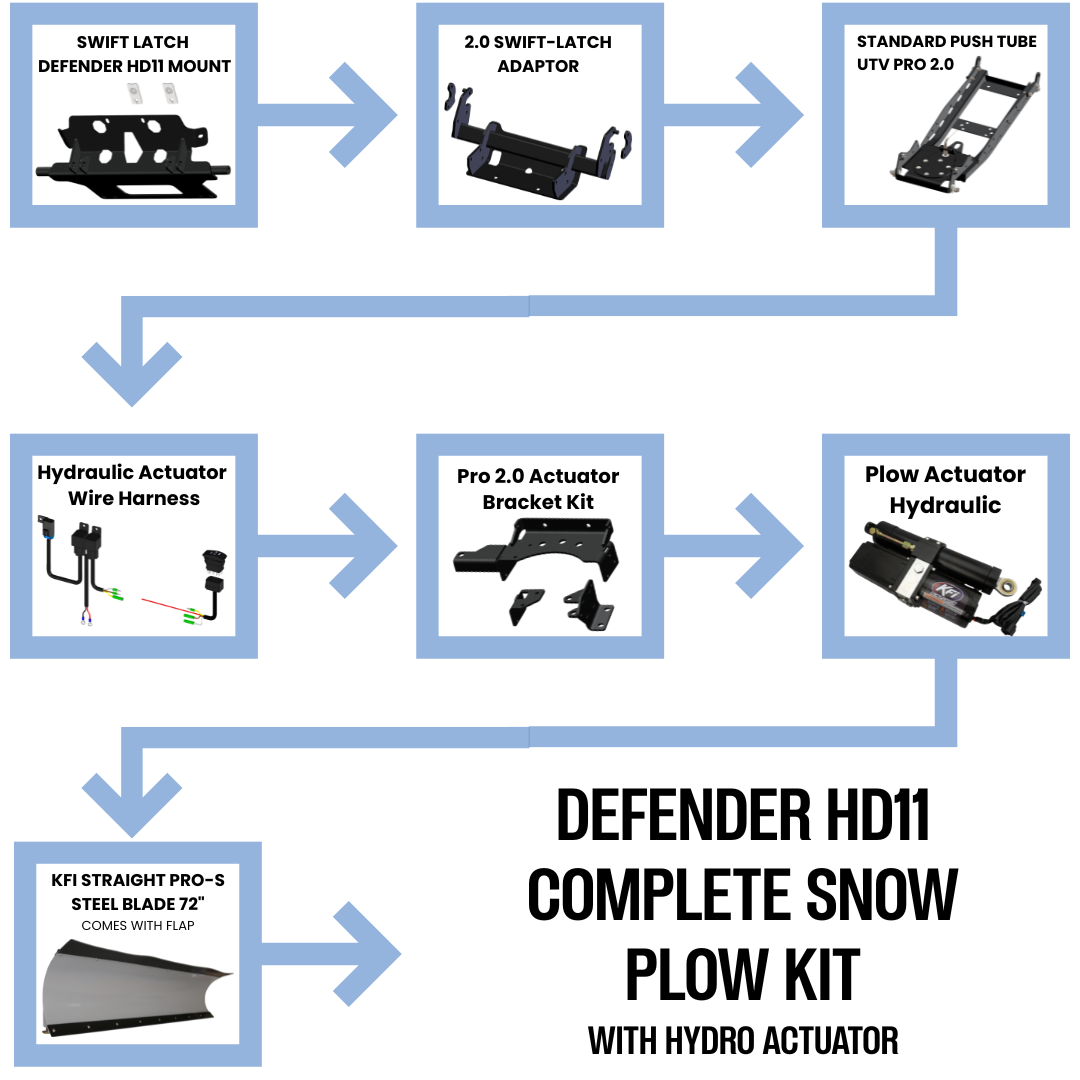 SWIFT LATCH DEFENDER HD11 MOUNT

2.0 SWIFT-LATCH ADAPTOR

STANDARD PUSH TUBE UTV PRO 2.0

Hydraulic Actuator Wire Harness

Pro 2.0 Actuator Bracket Kit

Plow Actuator Hydraulic

KFI

KFI STRAIGHT PRO-S STEEL BLADE 72"
COMES WITH FLAP

DEFENDER HD11 COMPLETE SNOW PLOW KIT
WITH HYDRO ACTUATOR